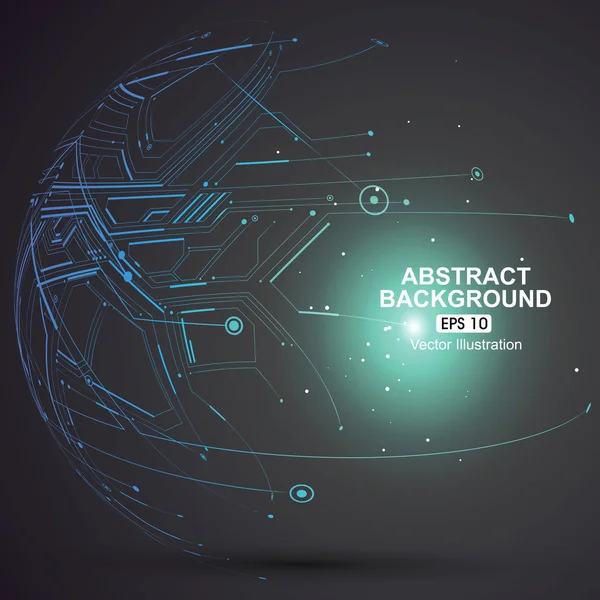 ABSTRACT
BACKGROUND
EPS 10
Vector Illustration