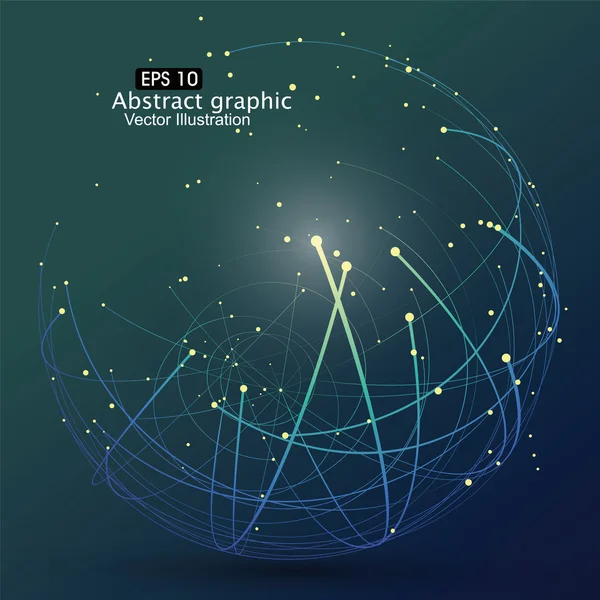 EPS 10
Abstract graphic
Vector Illustration