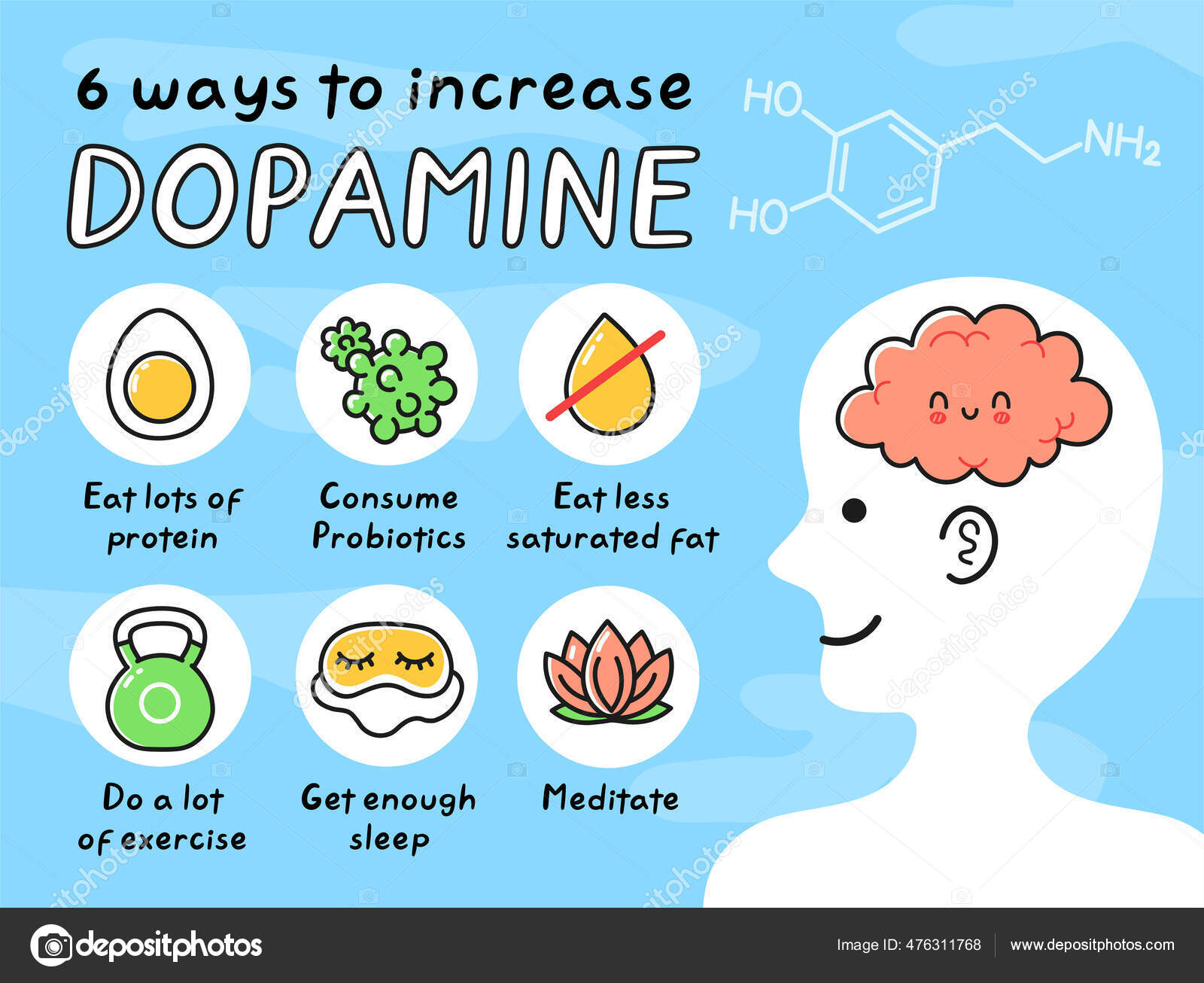 6 ways to increase
DOPAMINE

HO
HO
$NH_2$

Eat lots of protein

Consume Probiotics

Eat less saturated fat

Do a lot of exercise

Get enough sleep

Meditate

depositphotos

Image ID: 476311768

www.depositphotos.com