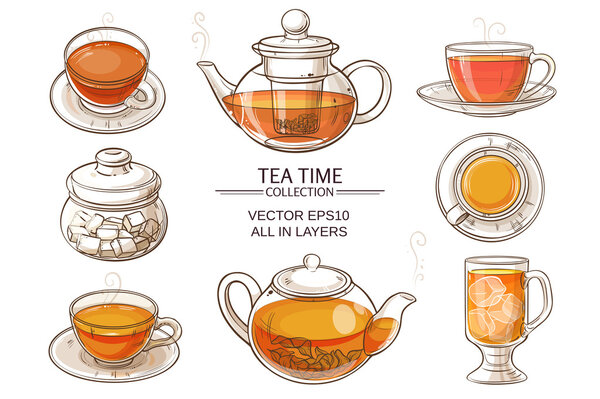 TEA TIME
COLLECTION

VECTOR EPS10
ALL IN LAYERS