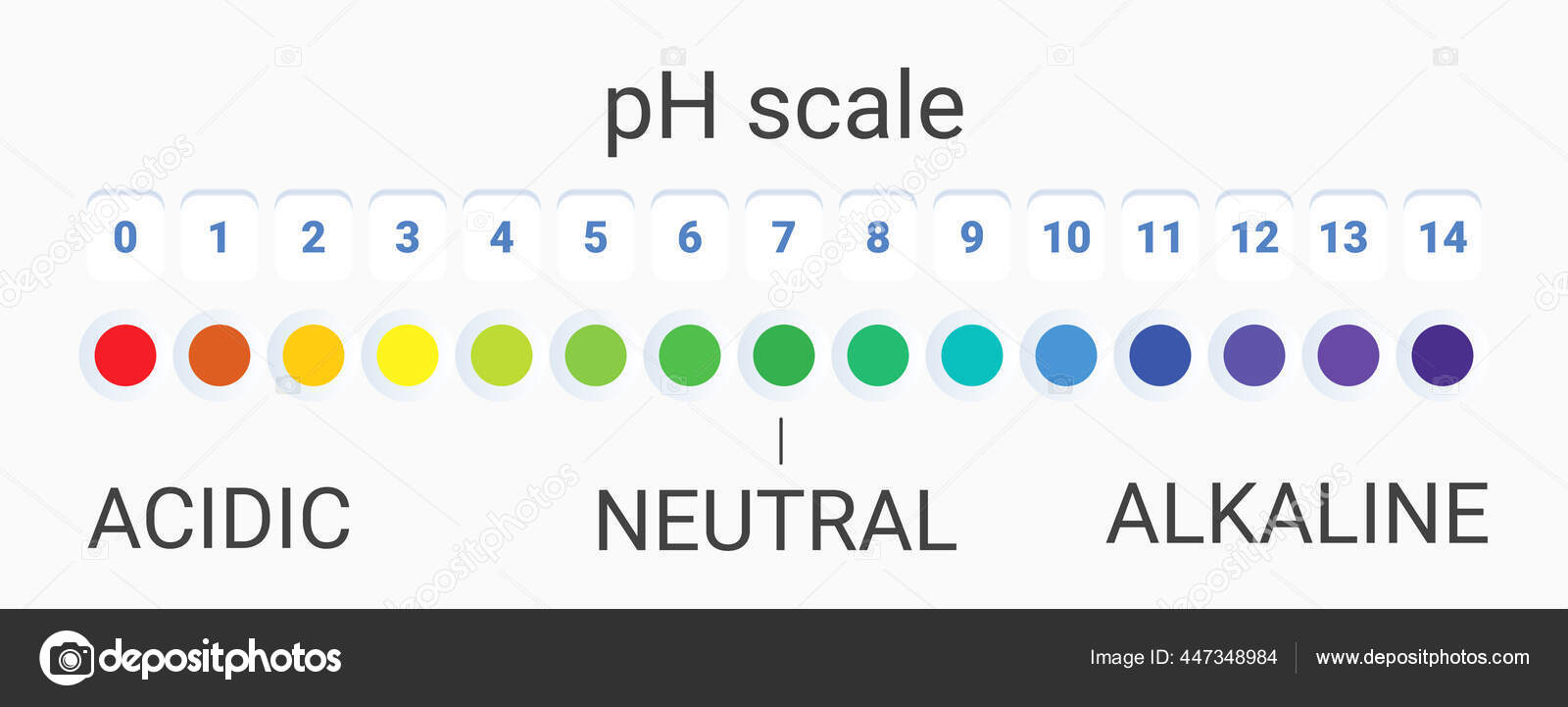 pH scale

0 1 2 3 4 5 6 7 8 9 10 11 12 13 14

ACIDIC NEUTRAL ALKALINE

depositphotos

Image ID: 447348984 www.depositphotos.com