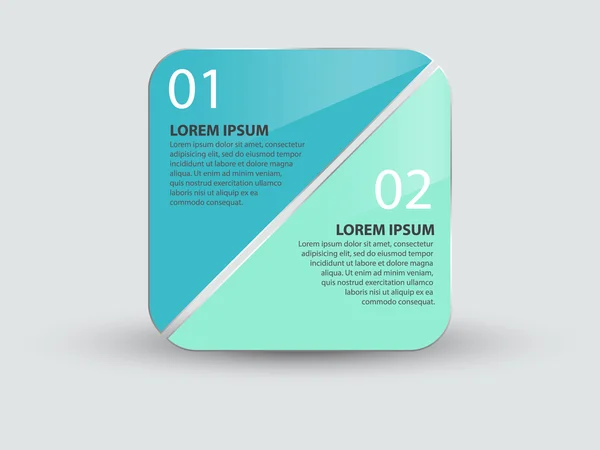 01

LOREM IPSUM

Lorem ipsum dolor sit amet, consectetur adipisicing elit, sed do eiusmod tempor incididunt ut labore et dolore magna aliqua. Ut enim ad minim veniam, quis nostrud exercitation ullamco laboris nisi ut aliquip ex ea commodo consequat.

02

LOREM IPSUM

Lorem ipsum dolor sit amet, consectetur adipisicing elit, sed do eiusmod tempor incididunt ut labore et dolore magna aliqua. Ut enim ad minim veniam, quis nostrud exercitation ullamco laboris nisi ut aliquip ex ea commodo consequat.