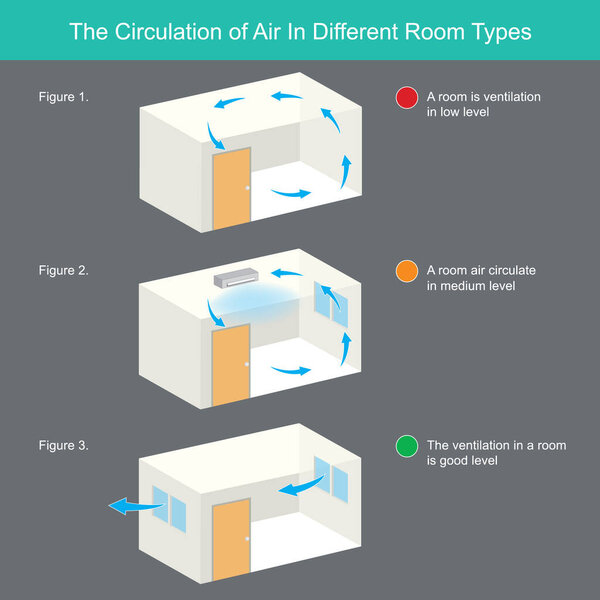 The Circulation of Air In Different Room Types

Figure 1.

A room is ventilation in low level

Figure 2.

A room air circulate in medium level

Figure 3.

The ventilation in a room is good level