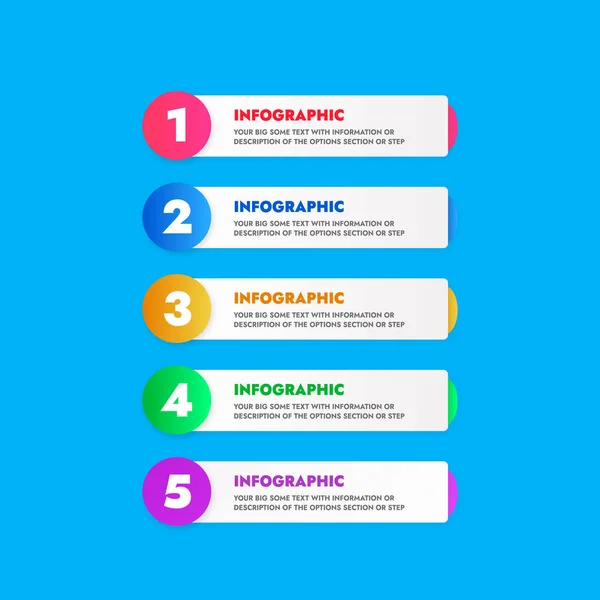 1
INFOGRAPHIC
YOUR BIG SOME TEXT WITH INFORMATION OR DESCRIPTION OF THE OPTIONS SECTION OR STEP

2
INFOGRAPHIC
YOUR BIG SOME TEXT WITH INFORMATION OR DESCRIPTION OF THE OPTIONS SECTION OR STEP

3
INFOGRAPHIC
YOUR BIG SOME TEXT WITH INFORMATION OR DESCRIPTION OF THE OPTIONS SECTION OR STEP

4
INFOGRAPHIC
YOUR BIG SOME TEXT WITH INFORMATION OR DESCRIPTION OF THE OPTIONS SECTION OR STEP

5
INFOGRAPHIC
YOUR BIG SOME TEXT WITH INFORMATION OR DESCRIPTION OF THE OPTIONS SECTION OR STEP