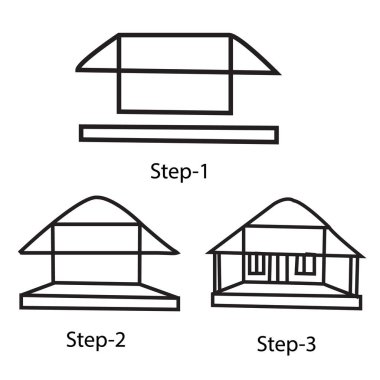 Step-1

Step-2

Step-3