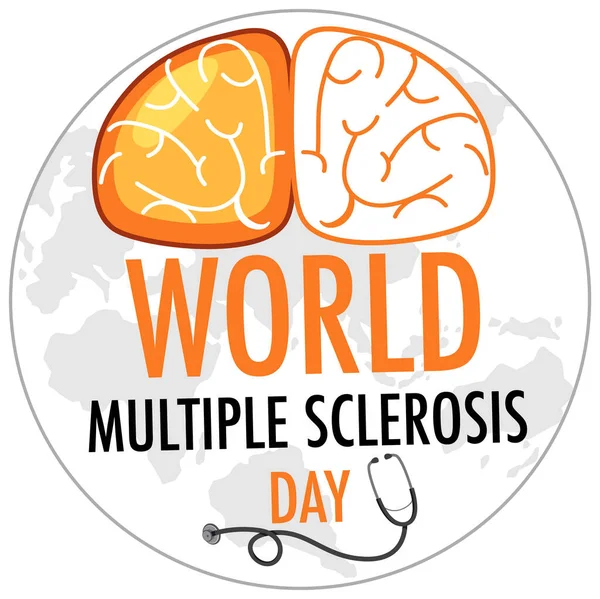 WORLD
MULTIPLE SCLEROSIS
DAY